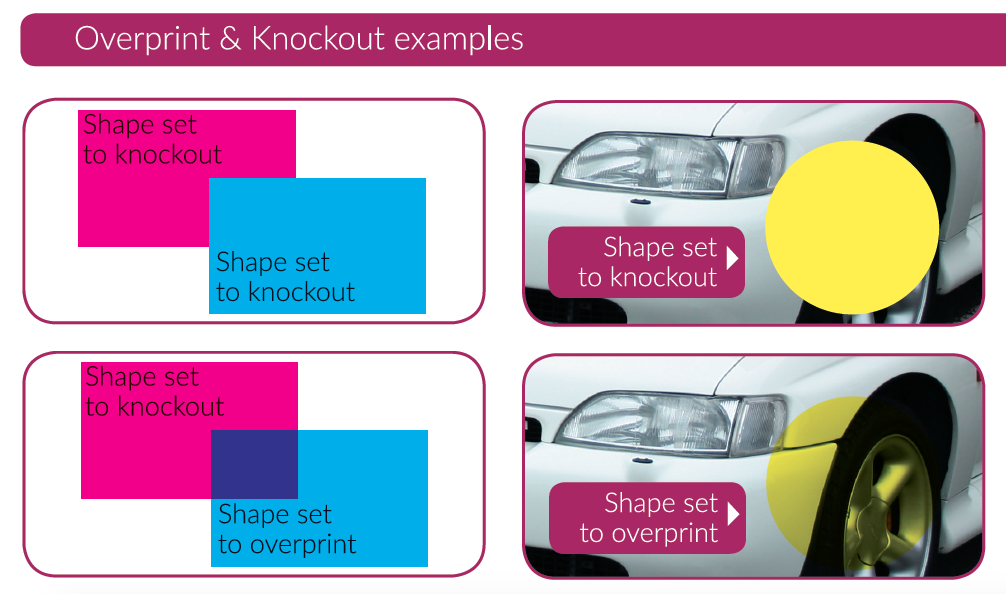 Overprint & Knockout examples

Shape set to knockout

Shape set to knockout

Shape set to knockout

Shape set to knockout

Shape set to overprint

Shape set to overprint